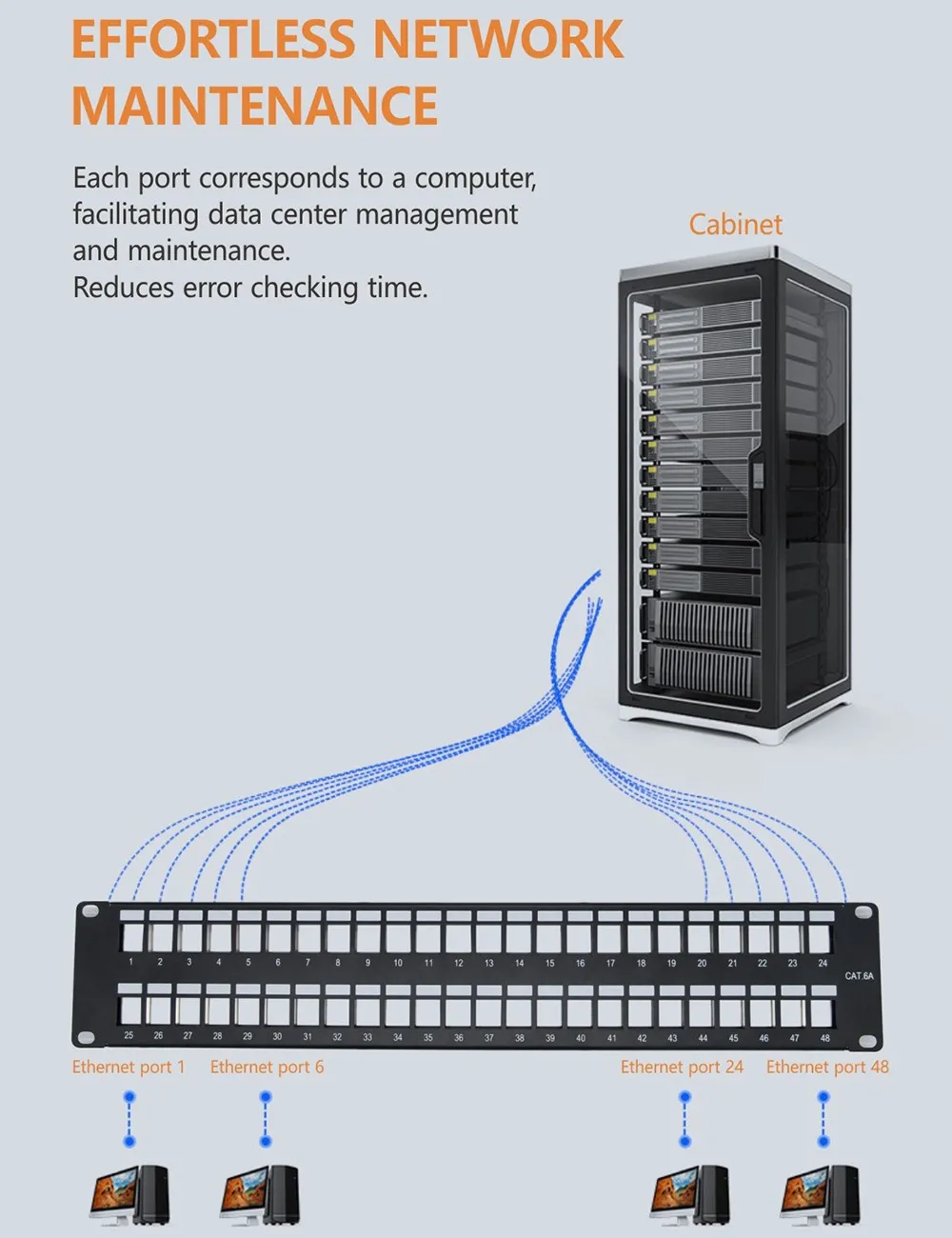 EFFORTLESS NETWORK MAINTENANCE

Each port corresponds to a computer, facilitating data center management and maintenance.
Reduces error checking time.

Cabinet

1 2 3 4 5 6 7 8 9 10 11 12 13 14 15 16 17 18 19 20 21 22 23 24

CAT.6A

25 26 27 28 29 30 31 32 33 34 35 36 37 38 39 40 41 42 43 44 45 46 47 48

Ethernet port 1 Ethernet port 6 Ethernet port 24 Ethernet port 48